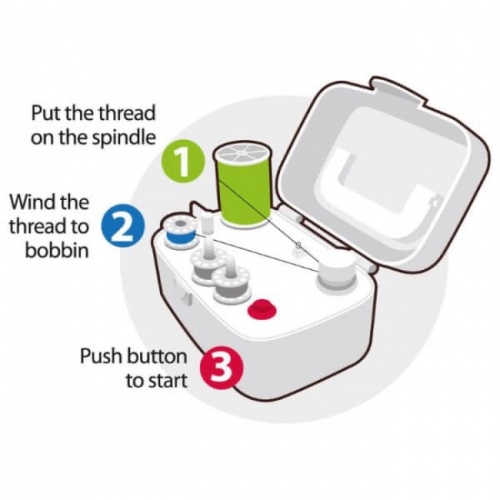 Put the thread on the spindle
1

Wind the thread to bobbin
2

Push button to start
3