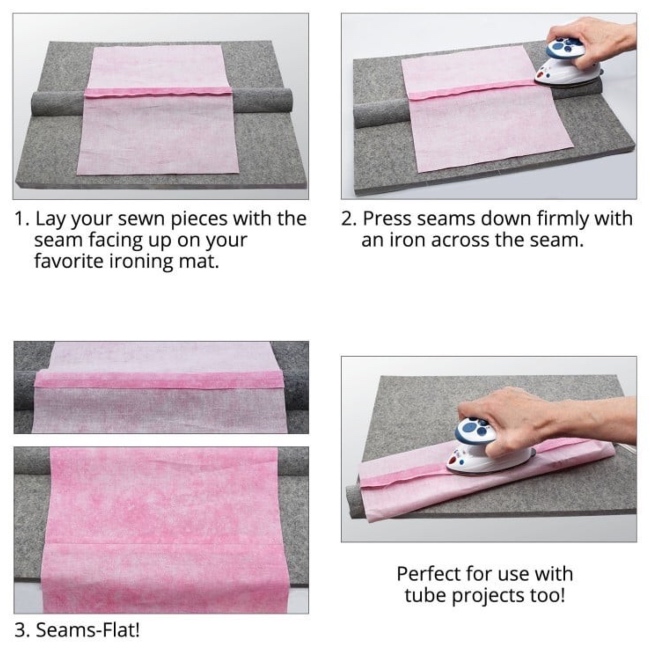 1. Lay your sewn pieces with the seam facing up on your favorite ironing mat.

2. Press seams down firmly with an iron across the seam.

3. Seams-Flat!

Perfect for use with tube projects too!